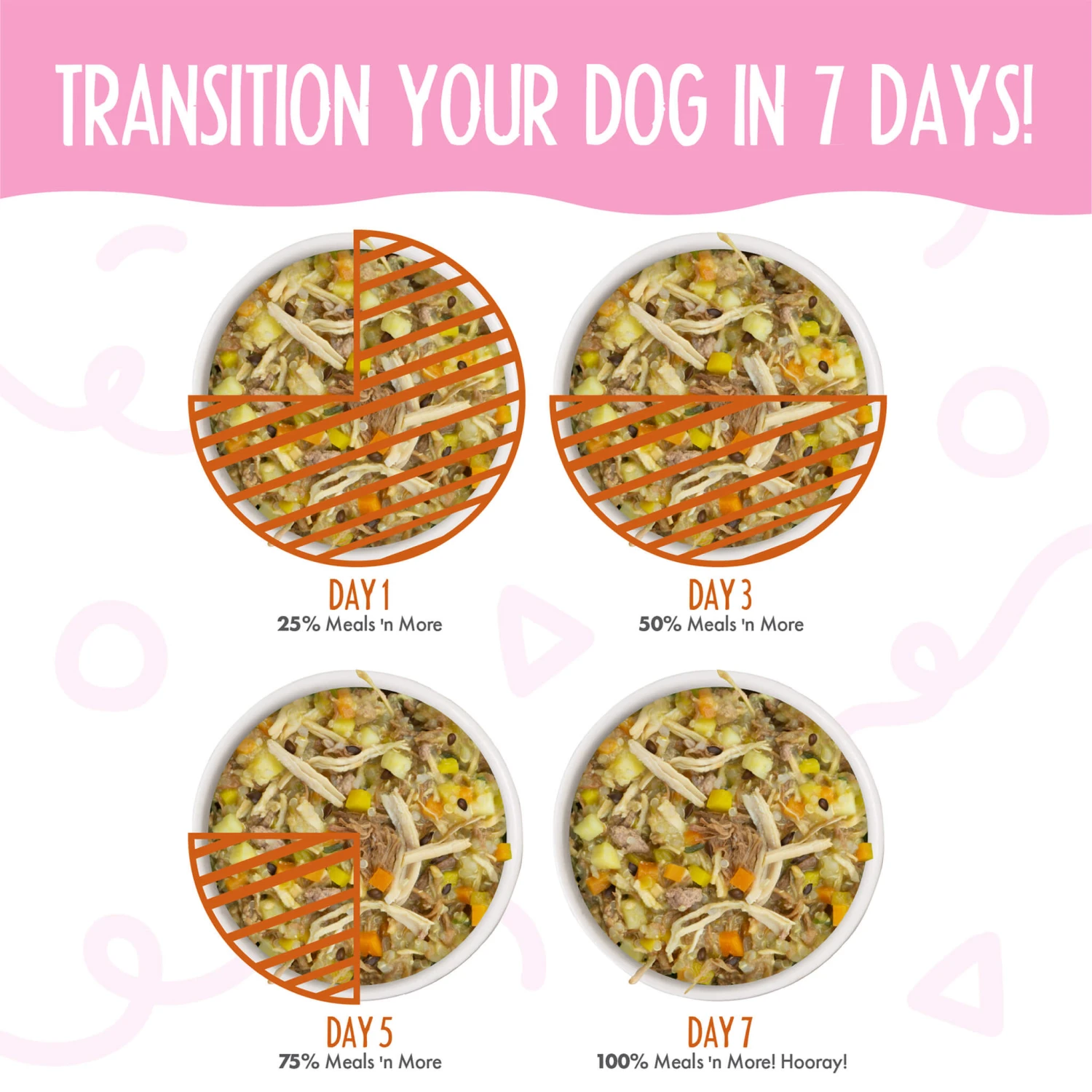 TRANSITION YOUR DOG IN 7 DAYS!

DAY 1
25% Meals 'n More

DAY 3
50% Meals 'n More

DAY 5
75% Meals 'n More

DAY 7
100% Meals 'n More! Hooray!