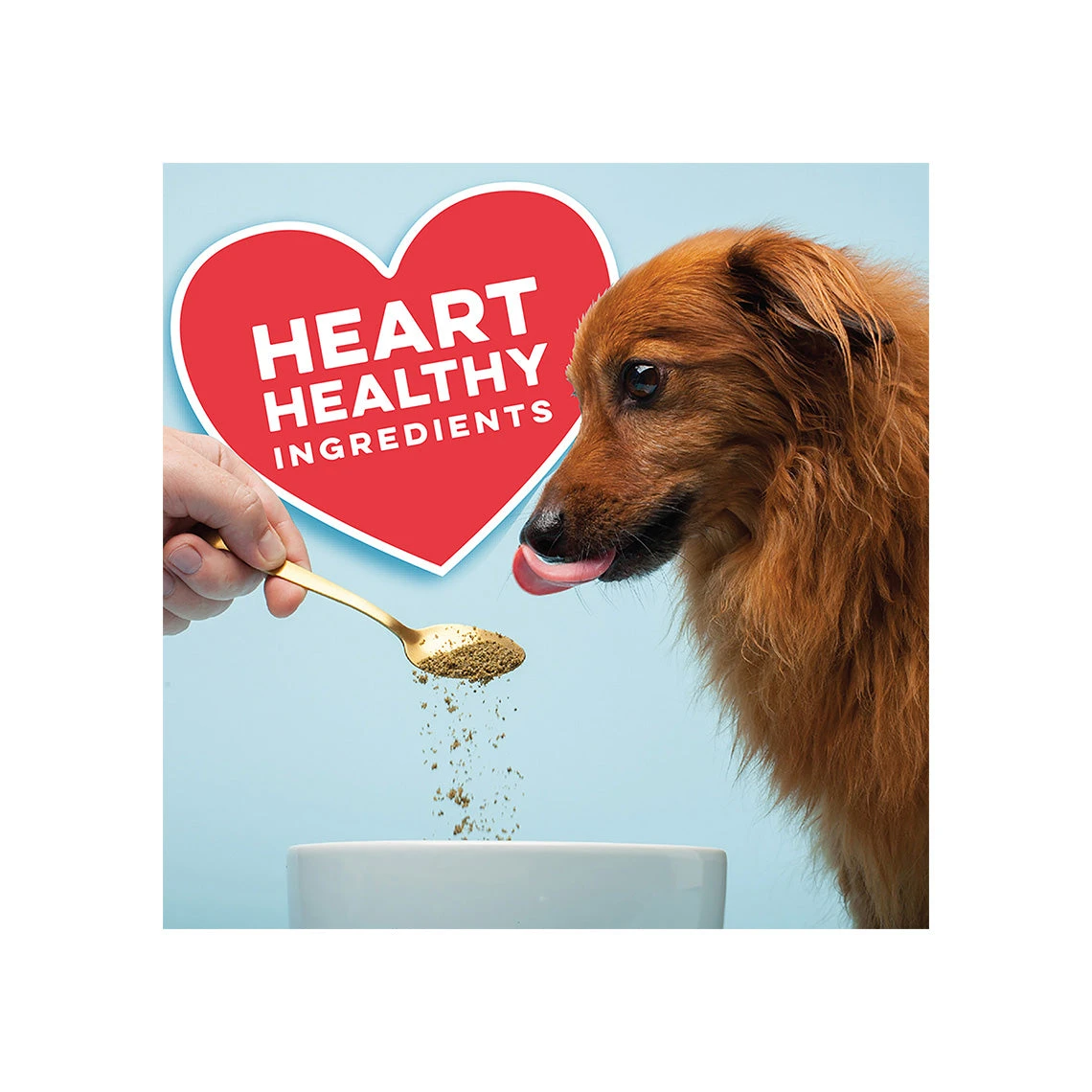 HEART
HEALTHY
INGREDIENTS